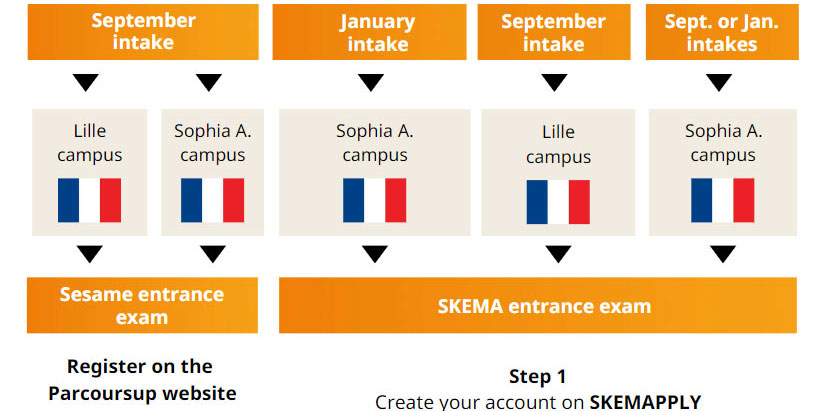 September intake

January intake

September intake

Sept. or Jan. intakes

Lille campus

Sophia A. campus

Sophia A. campus

Lille campus

Sophia A. campus

Sesame entrance exam

SKEMA entrance exam

Register on the Parcoursup website

Step 1
Create your account on SKEMAPPLY